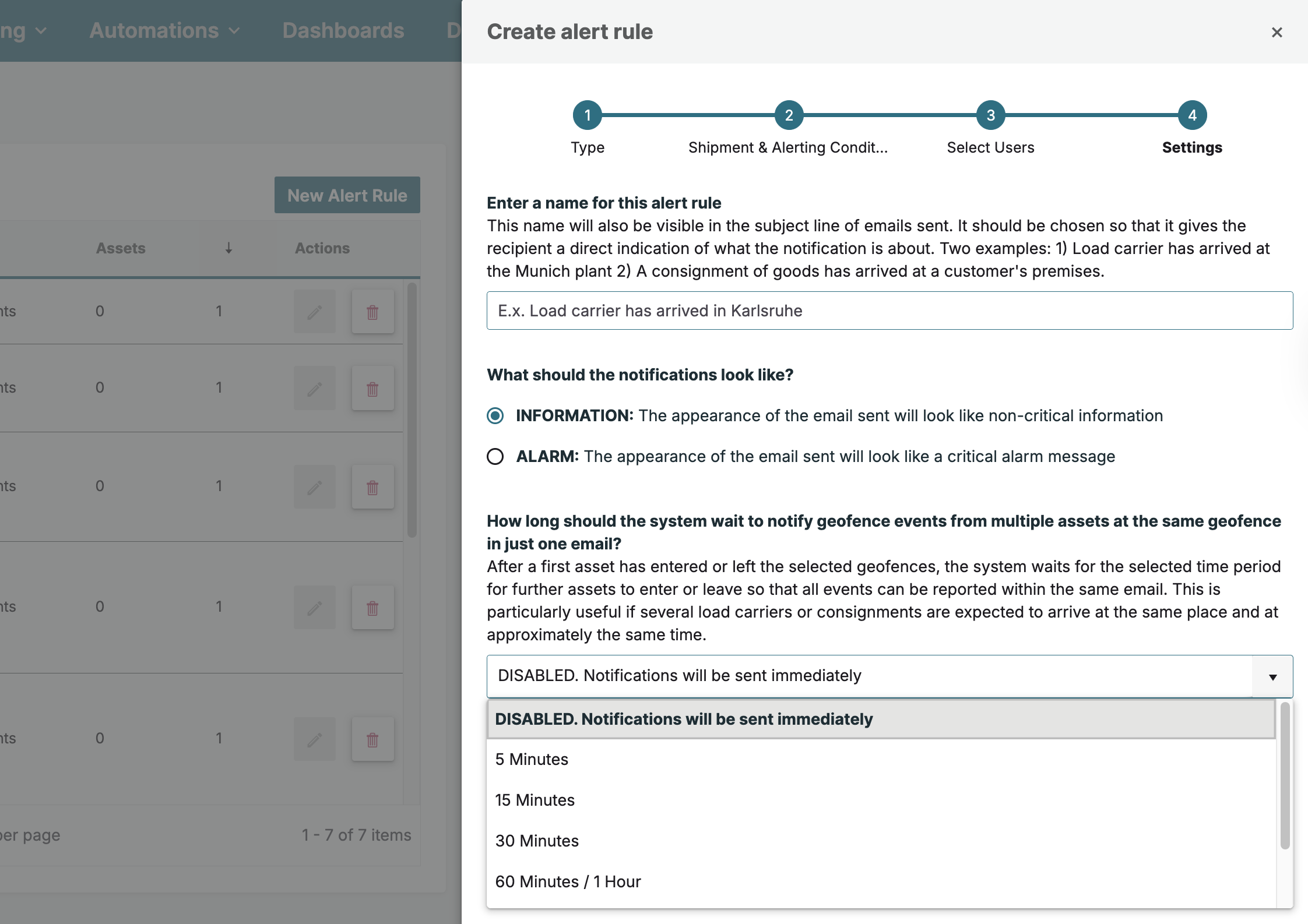 ng Automations Dashboards D

New Alert Rule

| | Assets | ↓ | Actions |
|---|---|---|---|
| nts | 0 | 1 | |
| nts | 0 | 1 | |
| nts | 0 | 1 | |
| nts | 0 | 1 | |
| nts | 0 | 1 | |

per page 1 - 7 of 7 items

Create alert rule ×

1 Type
2 Shipment & Alerting Condit...
3 Select Users
4 Settings

Enter a name for this alert rule
This name will also be visible in the subject line of emails sent. It should be chosen so that it gives the recipient a direct indication of what the notification is about. Two examples: 1) Load carrier has arrived at the Munich plant 2) A consignment of goods has arrived at a customer's premises.

E.x. Load carrier has arrived in Karlsruhe

What should the notifications look like?

INFORMATION: The appearance of the email sent will look like non-critical information

ALARM: The appearance of the email sent will look like a critical alarm message

How long should the system wait to notify geofence events from multiple assets at the same geofence in just one email?
After a first asset has entered or left the selected geofences, the system waits for the selected time period for further assets to enter or leave so that all events can be reported within the same email. This is particularly useful if several load carriers or consignments are expected to arrive at the same place and at approximately the same time.

DISABLED. Notifications will be sent immediately

DISABLED. Notifications will be sent immediately
5 Minutes
15 Minutes
30 Minutes
60 Minutes / 1 Hour